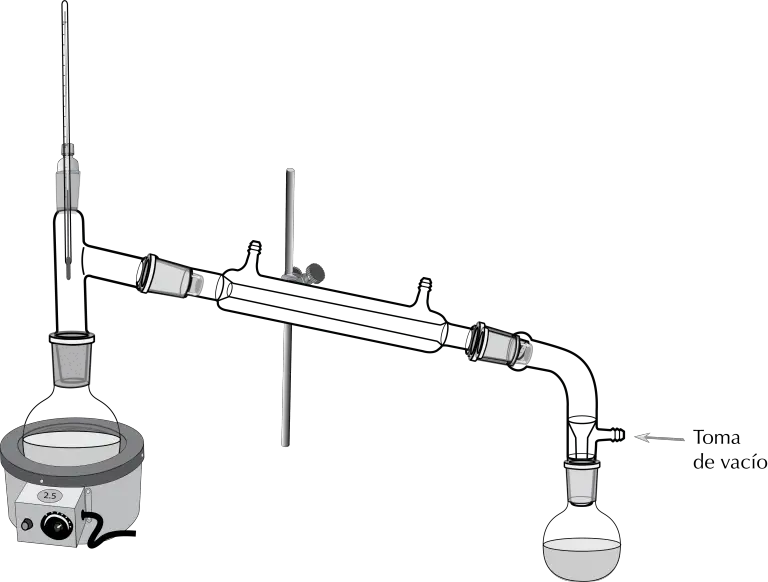 2.5

Toma de vacío