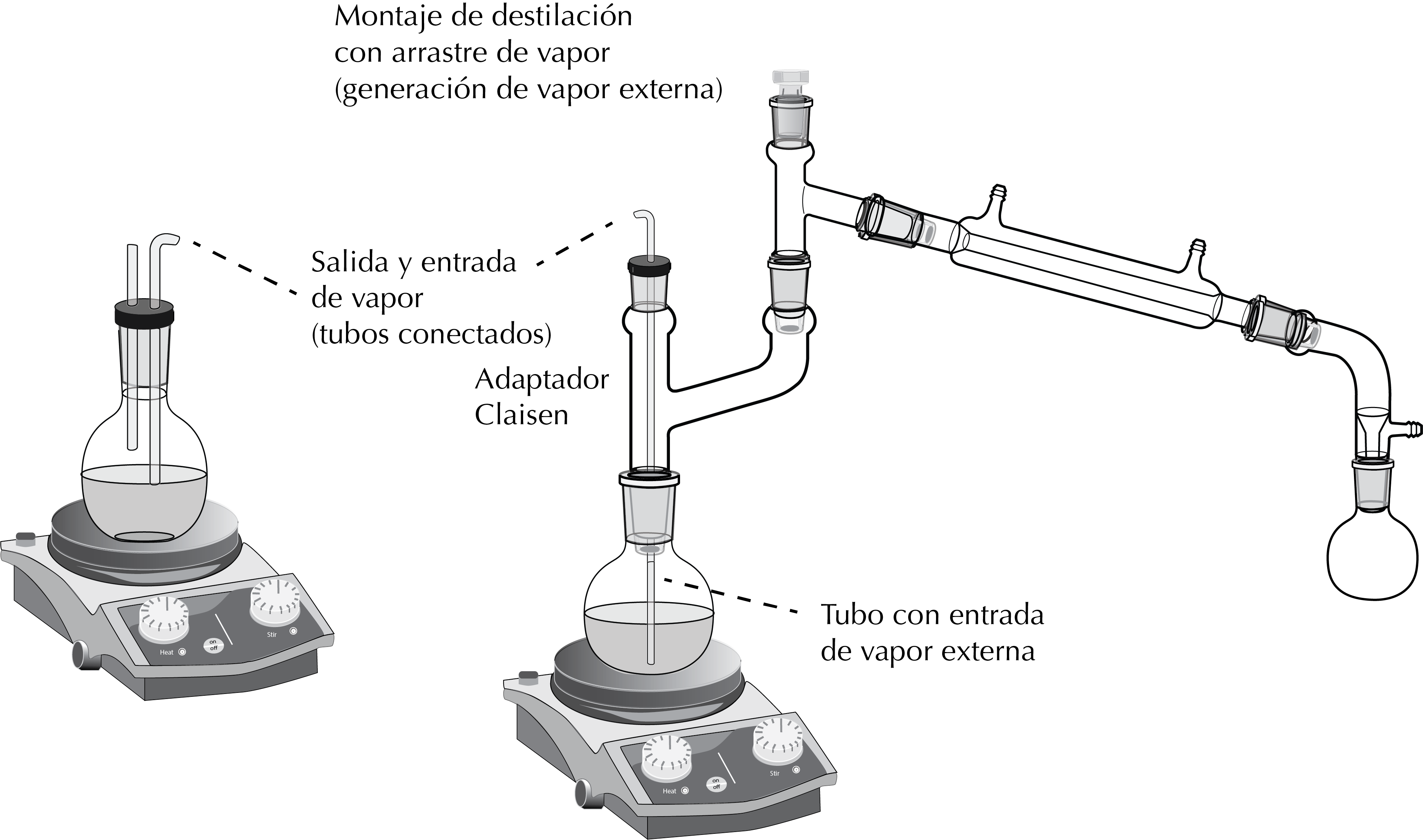 Montaje de destilación con arrastre de vapor (generación de vapor externa)

Salida y entrada de vapor (tubos conectados)

Adaptador Claisen

Tubo con entrada de vapor externa

Heat
on off
Stir

Heat
on off
Stir